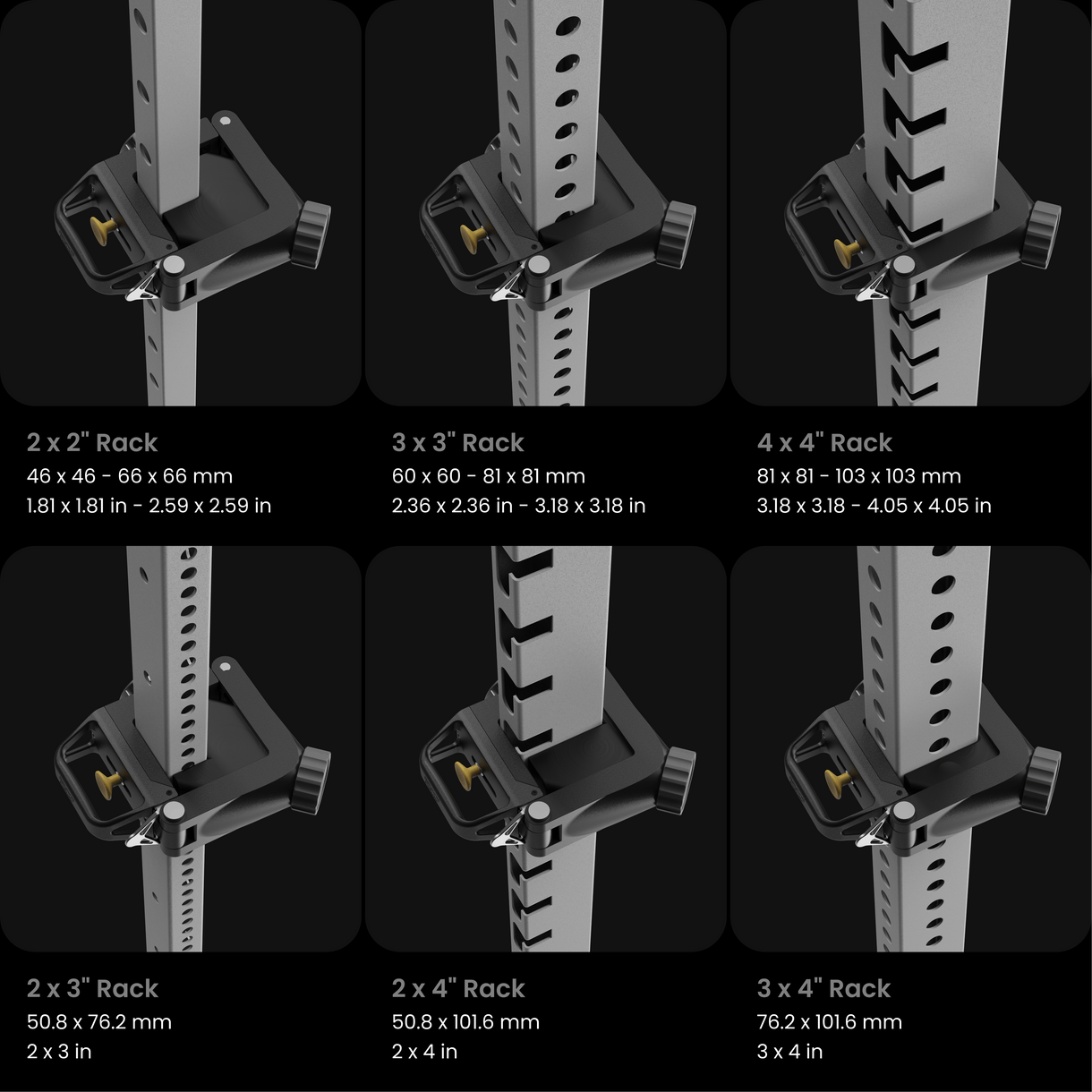 2 x 2" Rack
46 x 46 - 66 x 66 mm
1.81 x 1.81 in - 2.59 x 2.59 in

3 x 3" Rack
60 x 60 - 81 x 81 mm
2.36 x 2.36 in - 3.18 x 3.18 in

4 x 4" Rack
81 x 81 - 103 x 103 mm
3.18 x 3.18 - 4.05 x 4.05 in

2 x 3" Rack
50.8 x 76.2 mm
2 x 3 in

2 x 4" Rack
50.8 x 101.6 mm
2 x 4 in

3 x 4" Rack
76.2 x 101.6 mm
3 x 4 in