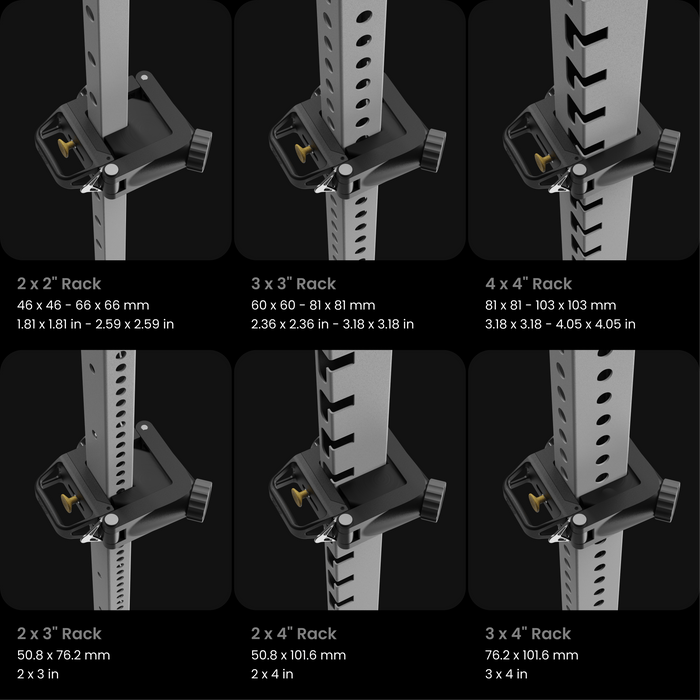 2 x 2" Rack
46 x 46 - 66 x 66 mm
1.81 x 1.81 in - 2.59 x 2.59 in

3 x 3" Rack
60 x 60 - 81 x 81 mm
2.36 x 2.36 in - 3.18 x 3.18 in

4 x 4" Rack
81 x 81 - 103 x 103 mm
3.18 x 3.18 - 4.05 x 4.05 in

2 x 3" Rack
50.8 x 76.2 mm
2 x 3 in

2 x 4" Rack
50.8 x 101.6 mm
2 x 4 in

3 x 4" Rack
76.2 x 101.6 mm
3 x 4 in