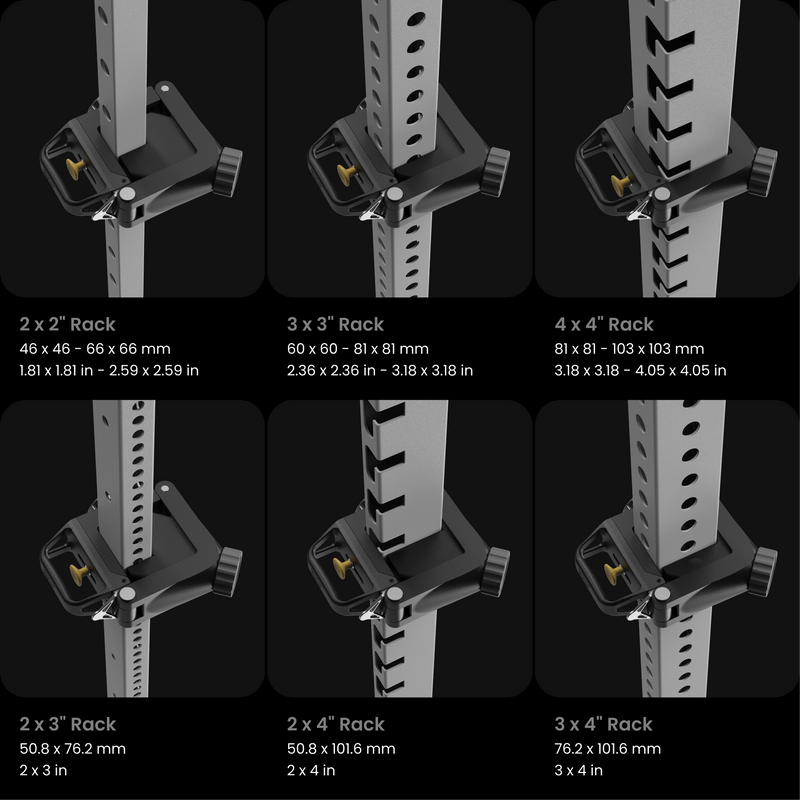 2 x 2" Rack
46 x 46 - 66 x 66 mm
1.81 x 1.81 in - 2.59 x 2.59 in

3 x 3" Rack
60 x 60 - 81 x 81 mm
2.36 x 2.36 in - 3.18 x 3.18 in

4 x 4" Rack
81 x 81 - 103 x 103 mm
3.18 x 3.18 - 4.05 x 4.05 in

2 x 3" Rack
50.8 x 76.2 mm
2 x 3 in

2 x 4" Rack
50.8 x 101.6 mm
2 x 4 in

3 x 4" Rack
76.2 x 101.6 mm
3 x 4 in