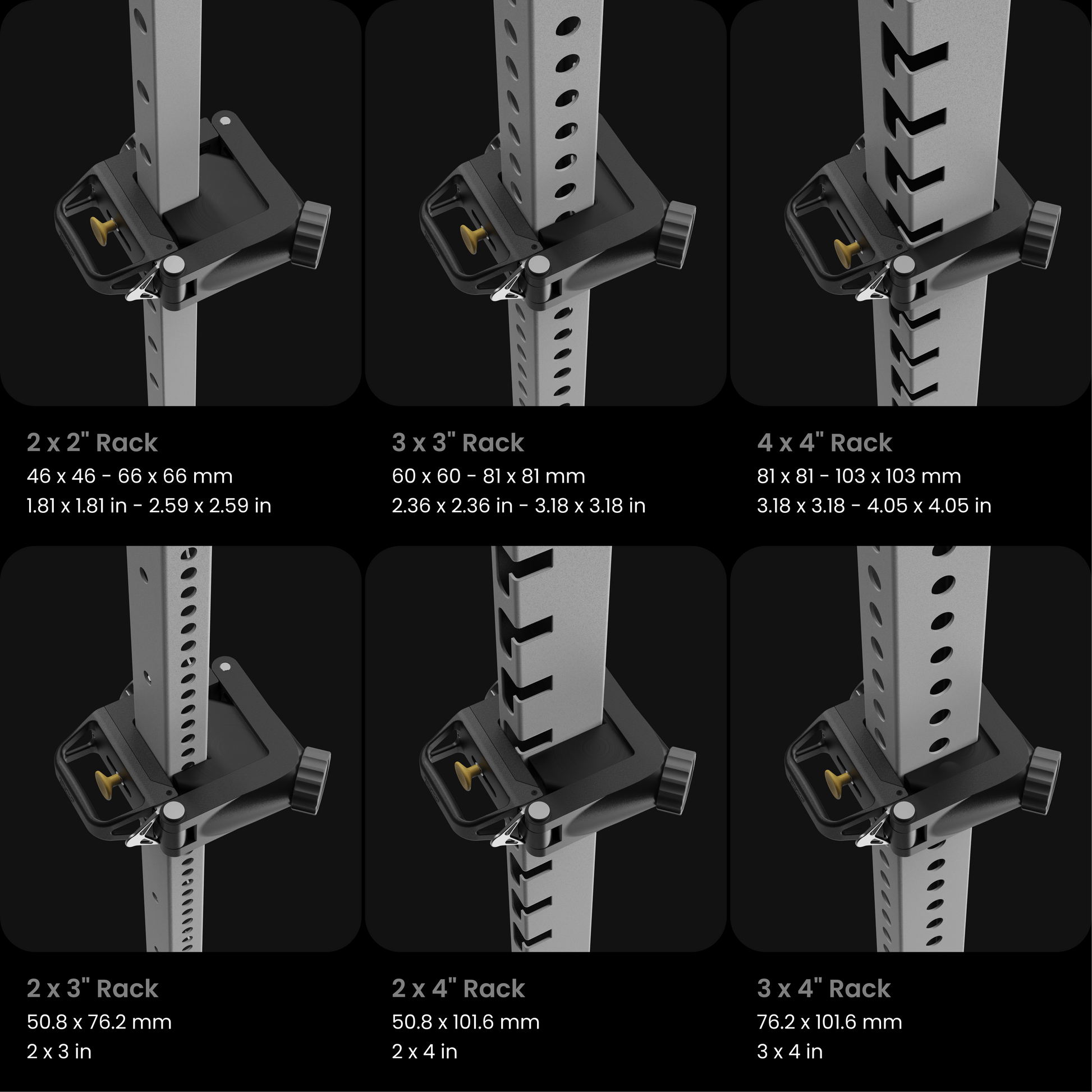 2 x 2" Rack
46 x 46 - 66 x 66 mm
1.81 x 1.81 in - 2.59 x 2.59 in

3 x 3" Rack
60 x 60 - 81 x 81 mm
2.36 x 2.36 in - 3.18 x 3.18 in

4 x 4" Rack
81 x 81 - 103 x 103 mm
3.18 x 3.18 - 4.05 x 4.05 in

2 x 3" Rack
50.8 x 76.2 mm
2 x 3 in

2 x 4" Rack
50.8 x 101.6 mm
2 x 4 in

3 x 4" Rack
76.2 x 101.6 mm
3 x 4 in